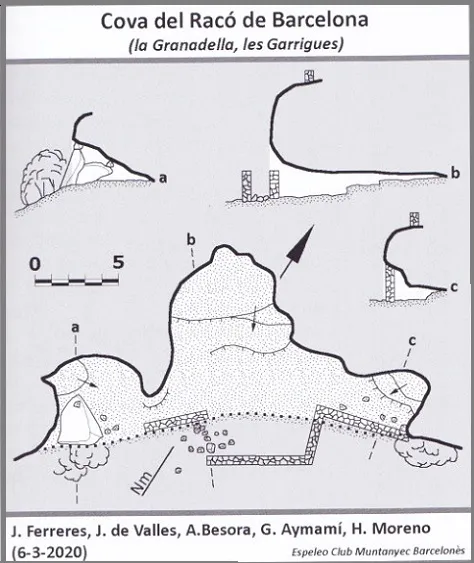 Cova del Racó de Barcelona
(la Granadella, les Garrigues)

a

b

0 5

b

c

a

c

Nm

J. Ferreres, J. de Valles, A.Besora, G. Aymamí, H. Moreno
(6-3-2020)

Espeleo Club Muntanyec Barcelonès