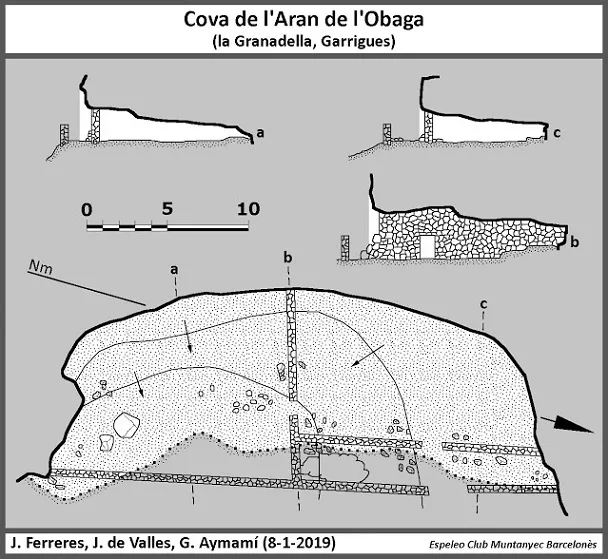 Cova de l'Aran de l'Obaga
(la Granadella, Garrigues)

a

c

0 5 10

b

Nm

a

b

c

J. Ferreres, J. de Valles, G. Aymamí (8-1-2019)

Espeleo Club Muntanyec Barcelonès